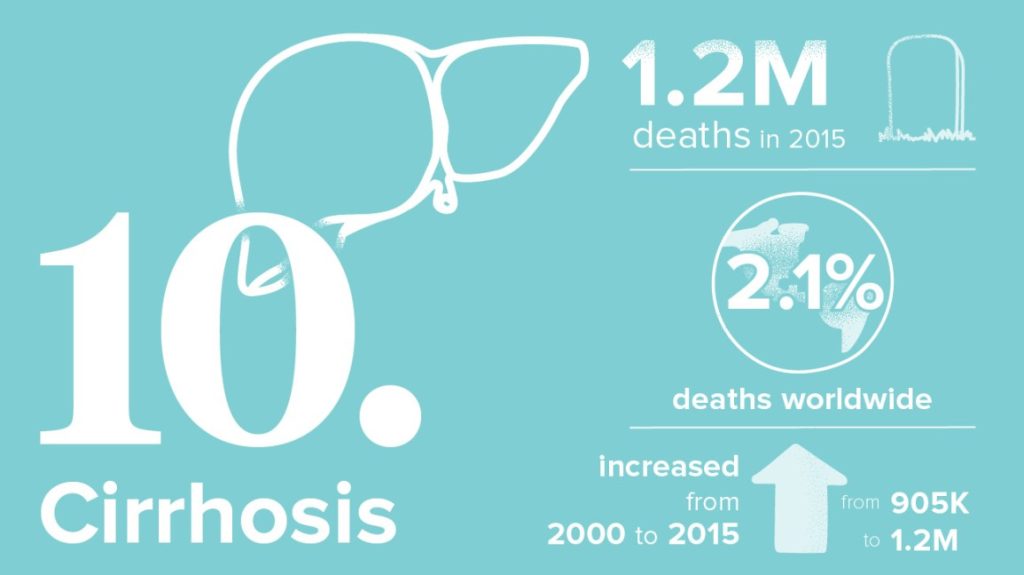 10.

Cirrhosis

1.2M
deaths in 2015

2.1%
deaths worldwide

increased from 2000 to 2015

from 905K to 1.2M