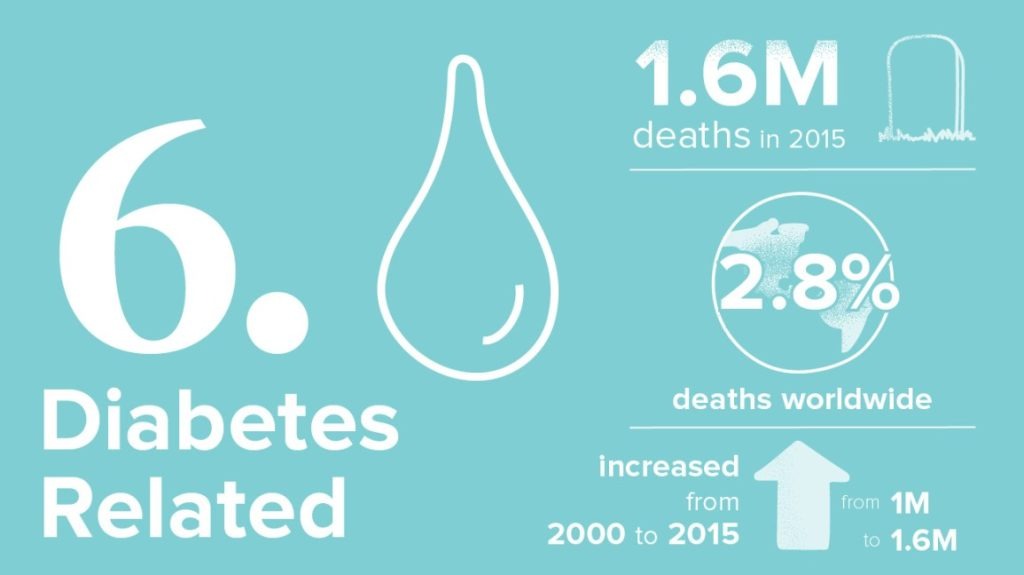 6.

Diabetes Related

1.6M
deaths in 2015

2.8%
deaths worldwide

increased from 2000 to 2015

from 1M to 1.6M